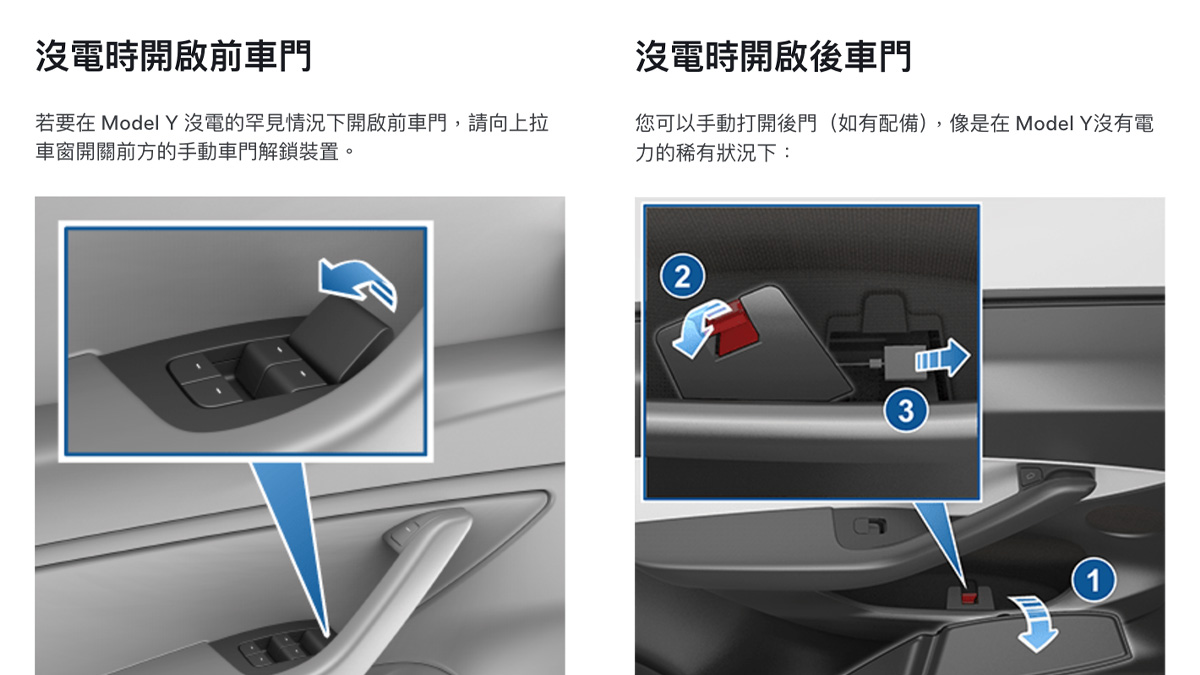 沒電時開啟前車門

若要在 Model Y 沒電的罕見情況下開啟前車門，請向上拉車窗開關前方的手動車門解鎖裝置。

沒電時開啟後車門

您可以手動打開後門（如有配備），像是在 Model Y沒有電力的稀有狀況下：

2

3

1